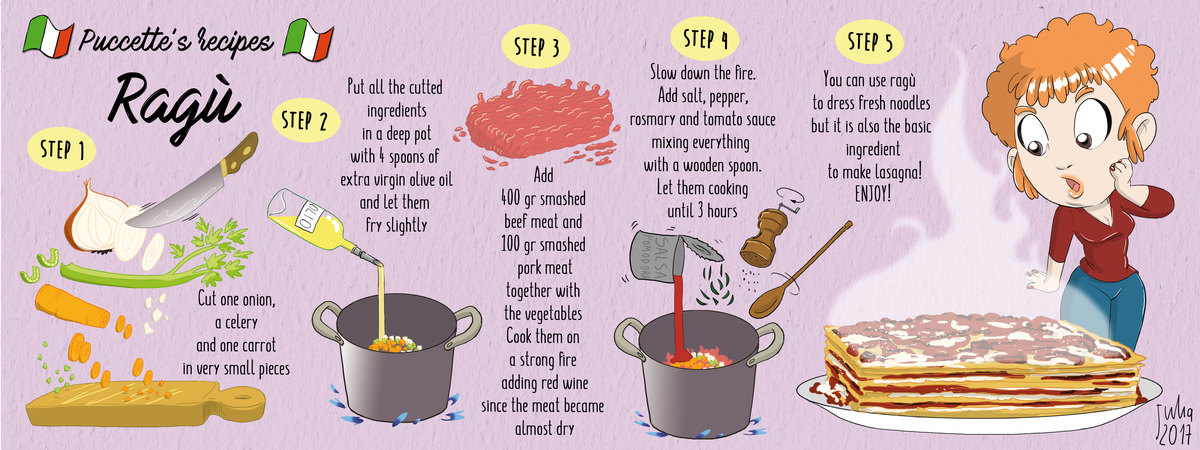 Puccette's recipes

Ragù

STEP 1

Cut one onion, a celery and one carrot in very small pieces

STEP 2

Put all the cutted ingredients in a deep pot with 4 spoons of extra virgin olive oil and let them fry slightly

OLIO

STEP 3

Add 400 gr smashed beef meat and 100 gr smashed pork meat together with the vegetables Cook them on a strong fire adding red wine since the meat became almost dry

STEP 4

Slow down the fire. Add salt, pepper, rosmary and tomato sauce mixing everything with a wooden spoon. Let them cooking until 3 hours

SALSA POMODORO

STEP 5

You can use ragù to dress fresh noodles but it is also the basic ingredient to make lasagna! ENJOY!

Julia 2017