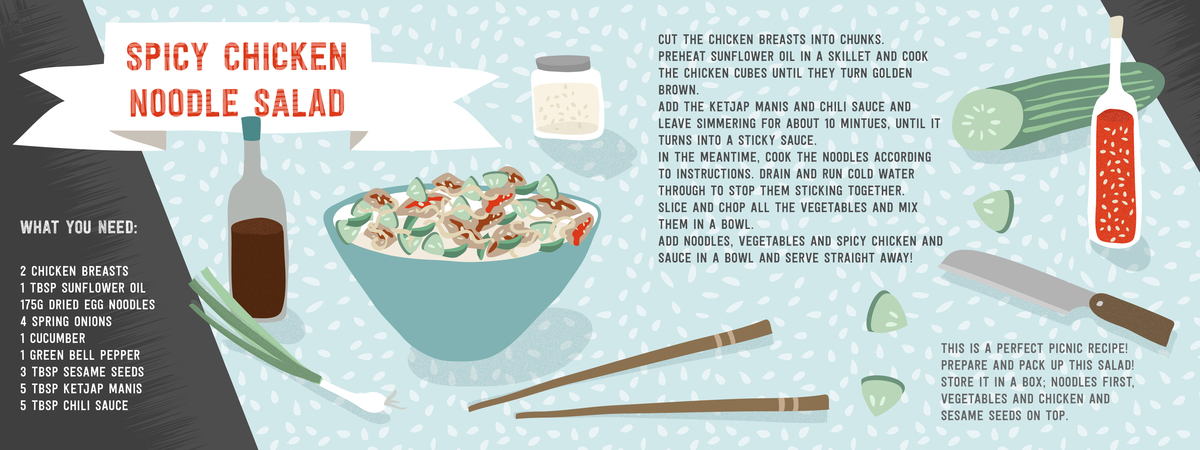 SPICY CHICKEN NOODLE SALAD

WHAT YOU NEED:

2 CHICKEN BREASTS
1 TBSP SUNFLOWER OIL
175G DRIED EGG NOODLES
4 SPRING ONIONS
1 CUCUMBER
1 GREEN BELL PEPPER
3 TBSP SESAME SEEDS
5 TBSP KETJAP MANIS
5 TBSP CHILI SAUCE

CUT THE CHICKEN BREASTS INTO CHUNKS.
PREHEAT SUNFLOWER OIL IN A SKILLET AND COOK THE CHICKEN CUBES UNTIL THEY TURN GOLDEN BROWN.
ADD THE KETJAP MANIS AND CHILI SAUCE AND LEAVE SIMMERING FOR ABOUT 10 MINTUES, UNTIL IT TURNS INTO A STICKY SAUCE.
IN THE MEANTIME, COOK THE NOODLES ACCORDING TO INSTRUCTIONS. DRAIN AND RUN COLD WATER THROUGH TO STOP THEM STICKING TOGETHER.
SLICE AND CHOP ALL THE VEGETABLES AND MIX THEM IN A BOWL.
ADD NOODLES, VEGETABLES AND SPICY CHICKEN AND SAUCE IN A BOWL AND SERVE STRAIGHT AWAY!

THIS IS A PERFECT PICNIC RECIPE! PREPARE AND PACK UP THIS SALAD! STORE IT IN A BOX; NOODLES FIRST, VEGETABLES AND CHICKEN AND SESAME SEEDS ON TOP.