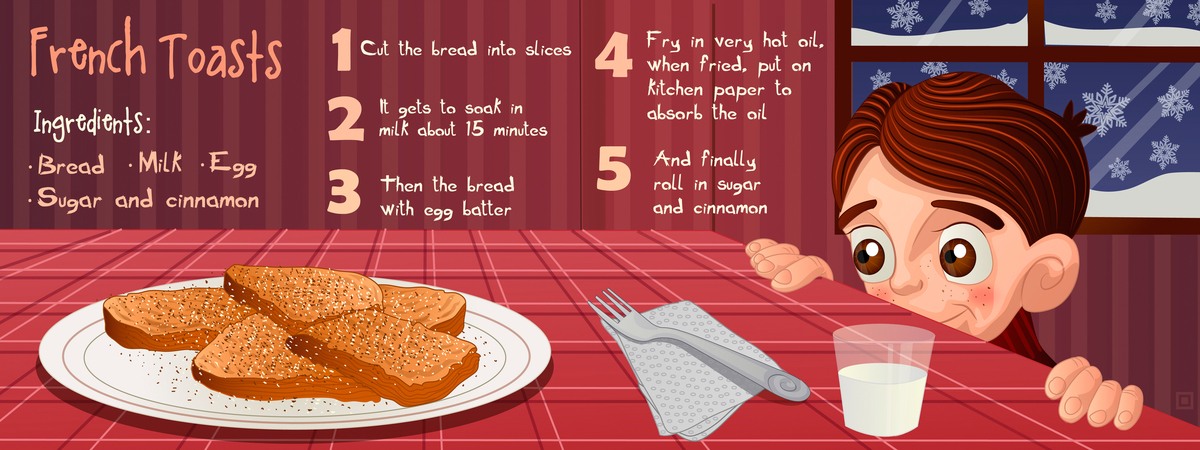 French Toasts

Ingredients:
· Bread · Milk · Egg
· Sugar and cinnamon

1 Cut the bread into slices

2 It gets to soak in milk about 15 minutes

3 Then the bread with egg batter

4 Fry in very hot oil, when fried, put on kitchen paper to absorb the oil

5 And finally roll in sugar and cinnamon