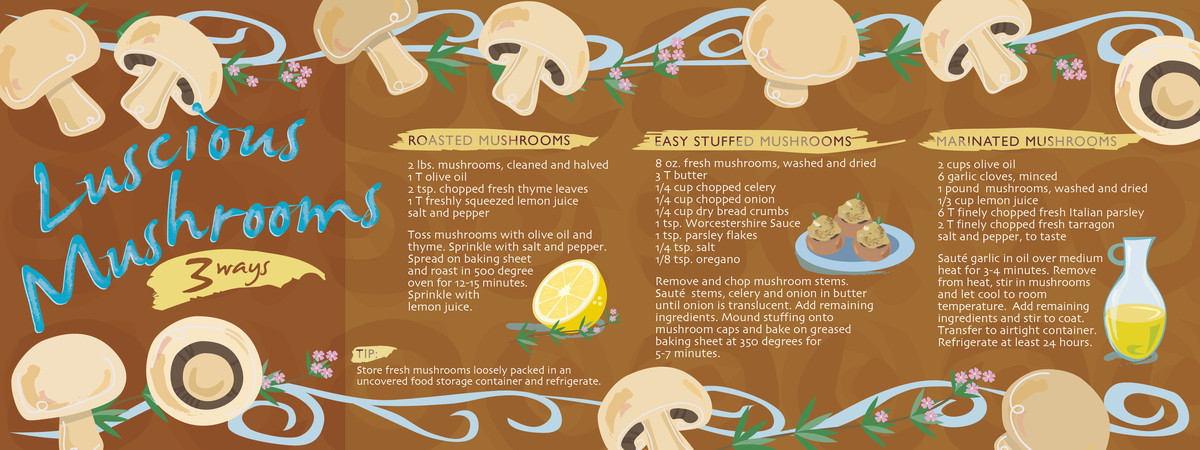 Luscious Mushrooms

3 ways

ROASTED MUSHROOMS

2 lbs. mushrooms, cleaned and halved
1 T olive oil
2 tsp. chopped fresh thyme leaves
1 T freshly squeezed lemon juice
salt and pepper

Toss mushrooms with olive oil and thyme. Sprinkle with salt and pepper. Spread on baking sheet and roast in 500 degree oven for 12-15 minutes. Sprinkle with lemon juice.

TIP:
Store fresh mushrooms loosely packed in an uncovered food storage container and refrigerate.

EASY STUFFED MUSHROOMS

8 oz. fresh mushrooms, washed and dried
3 T butter
1/4 cup chopped celery
1/4 cup chopped onion
1/4 cup dry bread crumbs
1 tsp. Worcestershire Sauce
1 tsp. parsley flakes
1/4 tsp. salt
1/8 tsp. oregano

Remove and chop mushroom stems. Sauté stems, celery and onion in butter until onion is translucent. Add remaining ingredients. Mound stuffing onto mushroom caps and bake on greased baking sheet at 350 degrees for 5-7 minutes.

MARINATED MUSHROOMS

2 cups olive oil
6 garlic cloves, minced
1 pound mushrooms, washed and dried
1/3 cup lemon juice
6 T finely chopped fresh Italian parsley
2 T finely chopped fresh tarragon
salt and pepper, to taste

Sauté garlic in oil over medium heat for 3-4 minutes. Remove from heat, stir in mushrooms and let cool to room temperature. Add remaining ingredients and stir to coat. Transfer to airtight container. Refrigerate at least 24 hours.