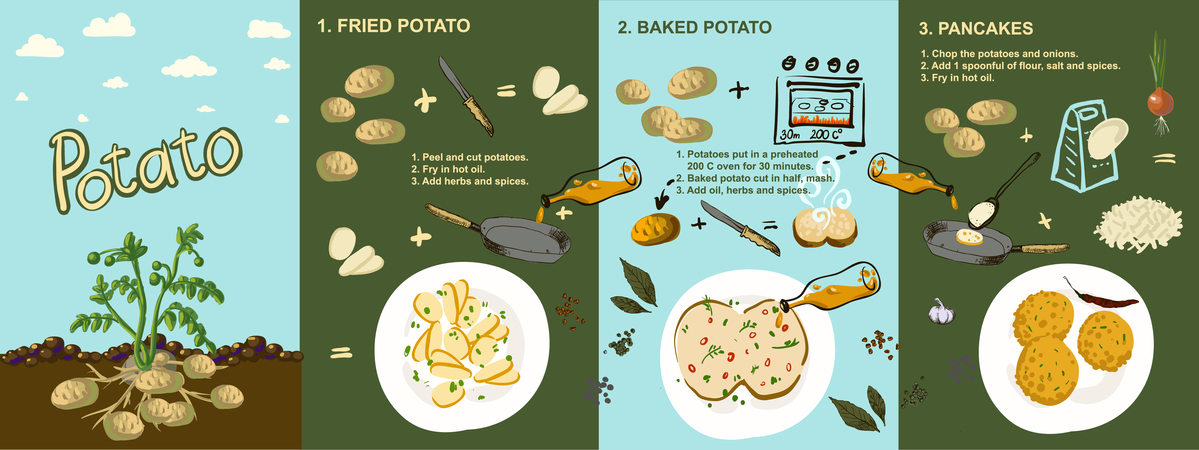 Potato

1. FRIED POTATO

1. Peel and cut potatoes.
2. Fry in hot oil.
3. Add herbs and spices.

2. BAKED POTATO

30m 200 C°

1. Potatoes put in a preheated 200 C oven for 30 minutes.
2. Baked potato cut in half, mash.
3. Add oil, herbs and spices.

3. PANCAKES

1. Chop the potatoes and onions.
2. Add 1 spoonful of flour, salt and spices.
3. Fry in hot oil.