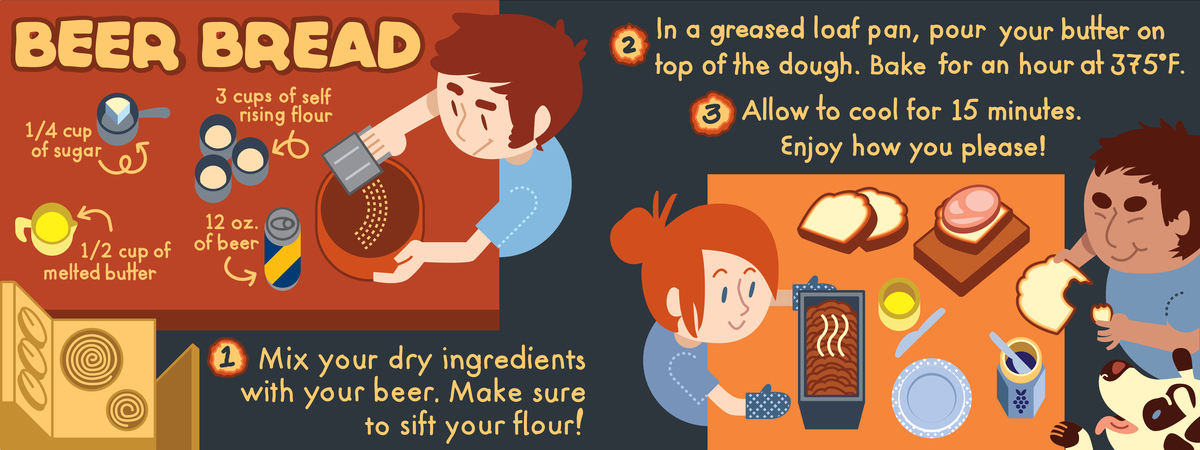 BEER BREAD

1/4 cup of sugar

3 cups of self rising flour

1/2 cup of melted butter

12 oz. of beer

1 Mix your dry ingredients with your beer. Make sure to sift your flour!

2 In a greased loaf pan, pour your butter on top of the dough. Bake for an hour at 375°F.

3 Allow to cool for 15 minutes. Enjoy how you please!