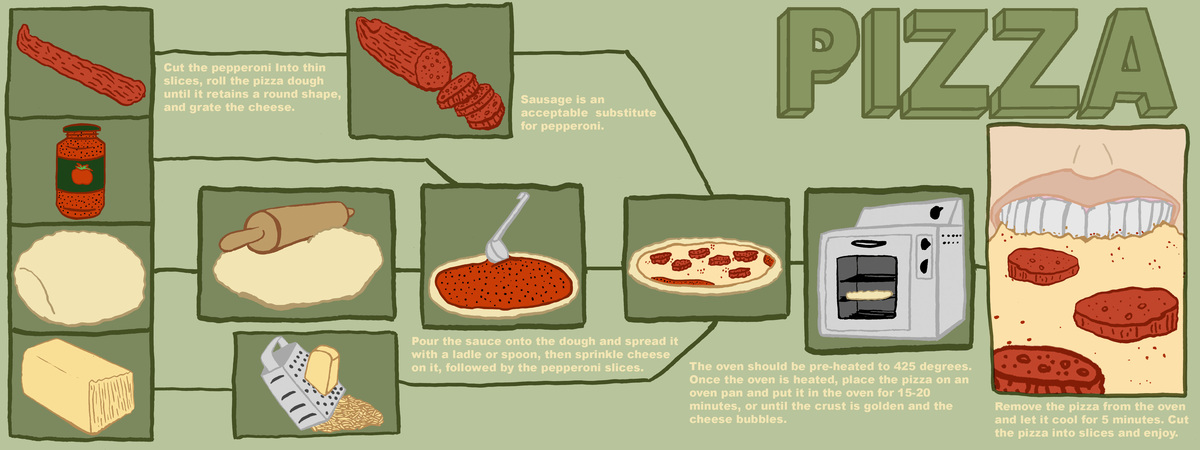 PIZZA

Cut the pepperoni into thin slices, roll the pizza dough until it retains a round shape, and grate the cheese.

Sausage is an acceptable substitute for pepperoni.

Pour the sauce onto the dough and spread it with a ladle or spoon, then sprinkle cheese on it, followed by the pepperoni slices.

The oven should be pre-heated to 425 degrees. Once the oven is heated, place the pizza on an oven pan and put it in the oven for 15-20 minutes, or until the crust is golden and the cheese bubbles.

Remove the pizza from the oven and let it cool for 5 minutes. Cut the pizza into slices and enjoy.