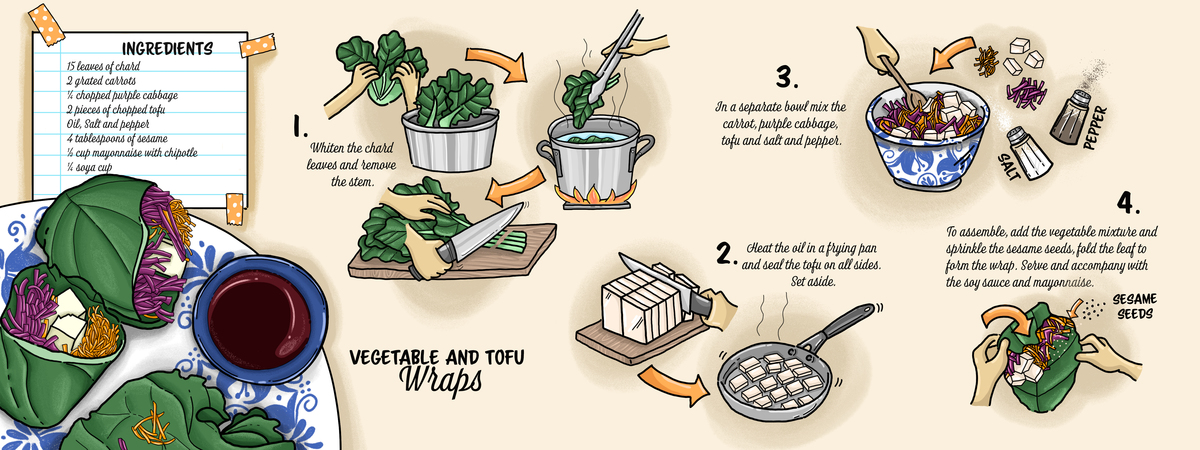 INGREDIENTS
15 leaves of chard
2 grated carrots
¼ chopped purple cabbage
2 pieces of chopped tofu
Oil, Salt and pepper
4 tablespoons of sesame
½ cup mayonnaise with chipotle
¼ soya cup

VEGETABLE AND TOFU
Wraps

1. Whiten the chard leaves and remove the stem.

2. Heat the oil in a frying pan and seal the tofu on all sides. Set aside.

3. In a separate bowl mix the carrot, purple cabbage, tofu and salt and pepper.

SALT

PEPPER

4. To assemble, add the vegetable mixture and sprinkle the sesame seeds, fold the leaf to form the wrap. Serve and accompany with the soy sauce and mayonnaise.

SESAME SEEDS