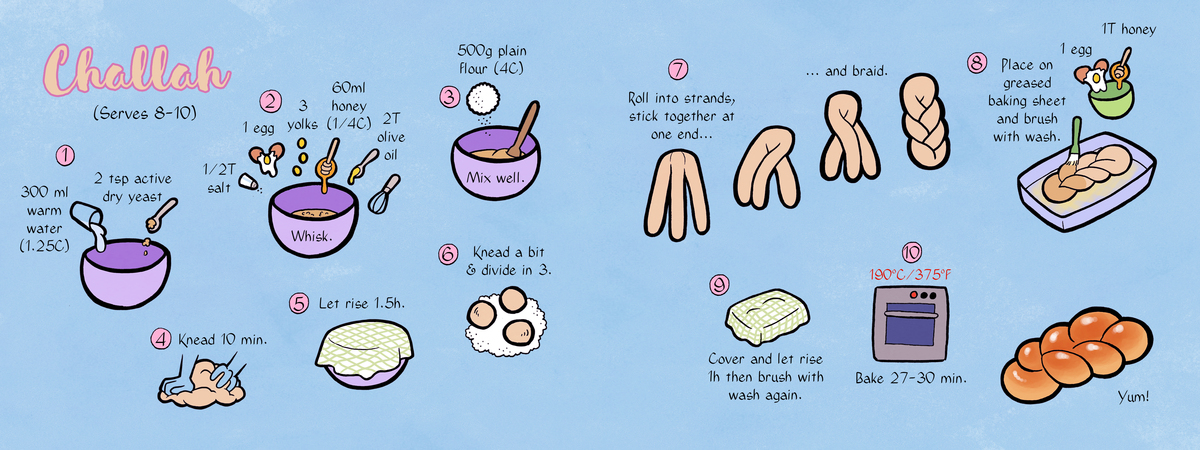 Challah

(Serves 8-10)

1

300 ml warm water (1.25C)

2 tsp active dry yeast

2

1/2T salt

1 egg

3 yolks

60ml honey (1/4C)

2T olive oil

Whisk.

3

500g plain flour (4C)

Mix well.

4 Knead 10 min.

5 Let rise 1.5h.

6 Knead a bit & divide in 3.

7

Roll into strands, stick together at one end...

... and braid.

8

Place on greased baking sheet and brush with wash.

1 egg

1T honey

9

Cover and let rise 1h then brush with wash again.

10

190°C/375°F

Bake 27-30 min.

Yum!